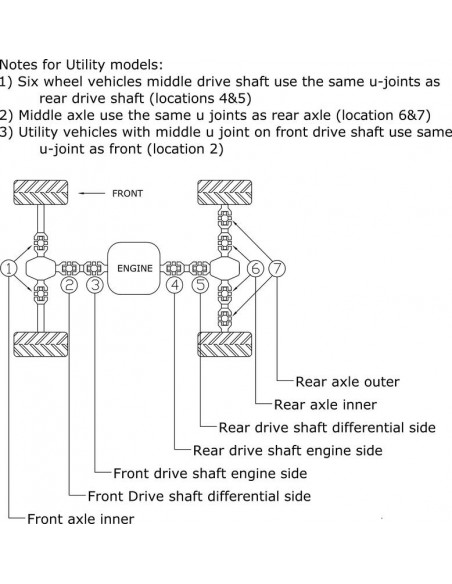 Notes for Utility models:
1) Six wheel vehicles middle drive shaft use the same u-joints as rear drive shaft (locations 4&5)
2) Middle axle use the same u joints as rear axle (location 6&7)
3) Utility vehicles with middle u joint on front drive shaft use same u-joint as front (location 2)

FRONT

ENGINE

1
2
3
4
5
6
7

Rear axle outer
Rear axle inner
Rear drive shaft differential side
Rear drive shaft engine side
Front drive shaft engine side
Front Drive shaft differential side
Front axle inner