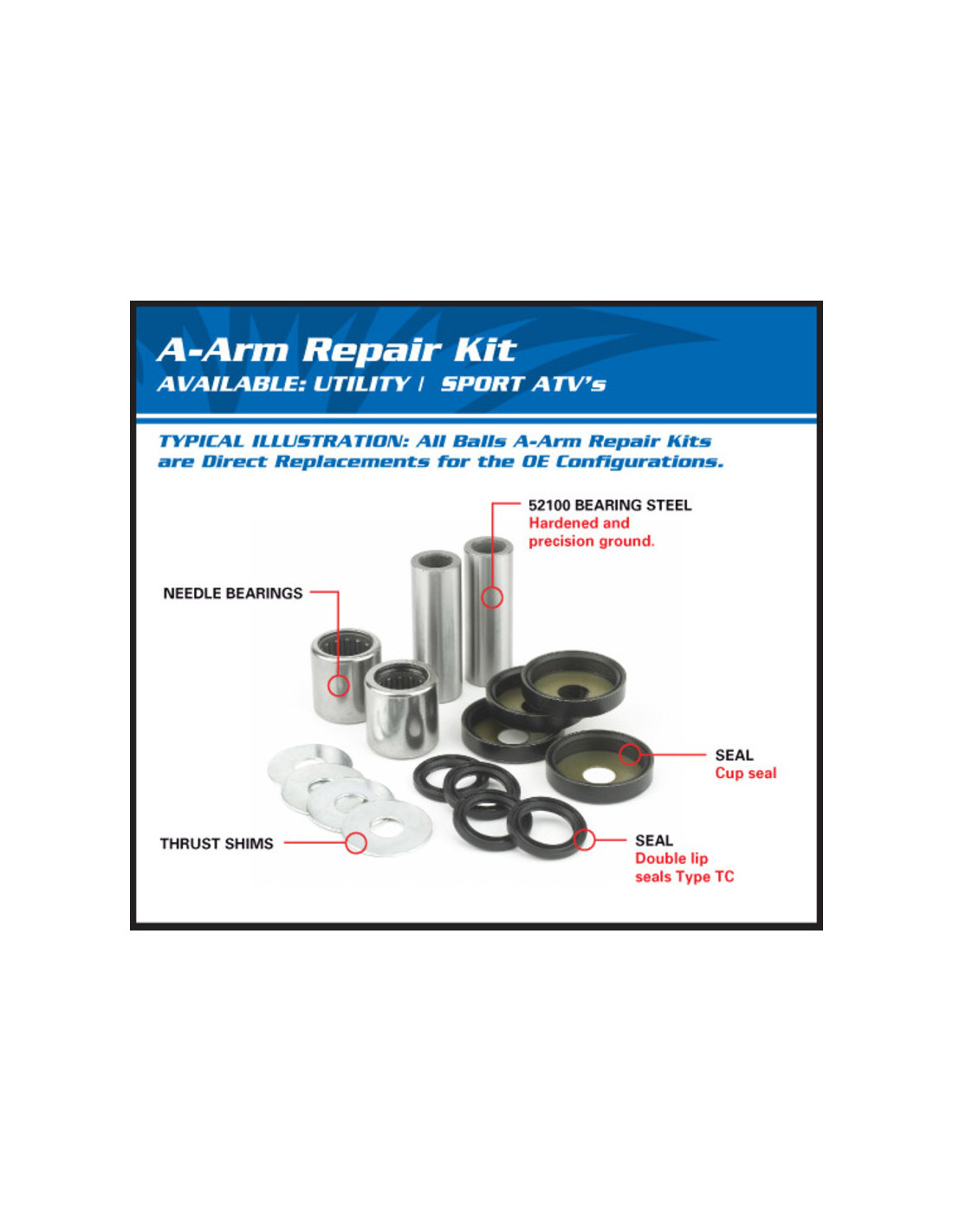 A-Arm Repair Kit
AVAILABLE: UTILITY | SPORT ATV's

TYPICAL ILLUSTRATION: All Balls A-Arm Repair Kits are Direct Replacements for the OE Configurations.

52100 BEARING STEEL
Hardened and precision ground.

NEEDLE BEARINGS

SEAL
Cup seal

THRUST SHIMS

SEAL
Double lip seals Type TC