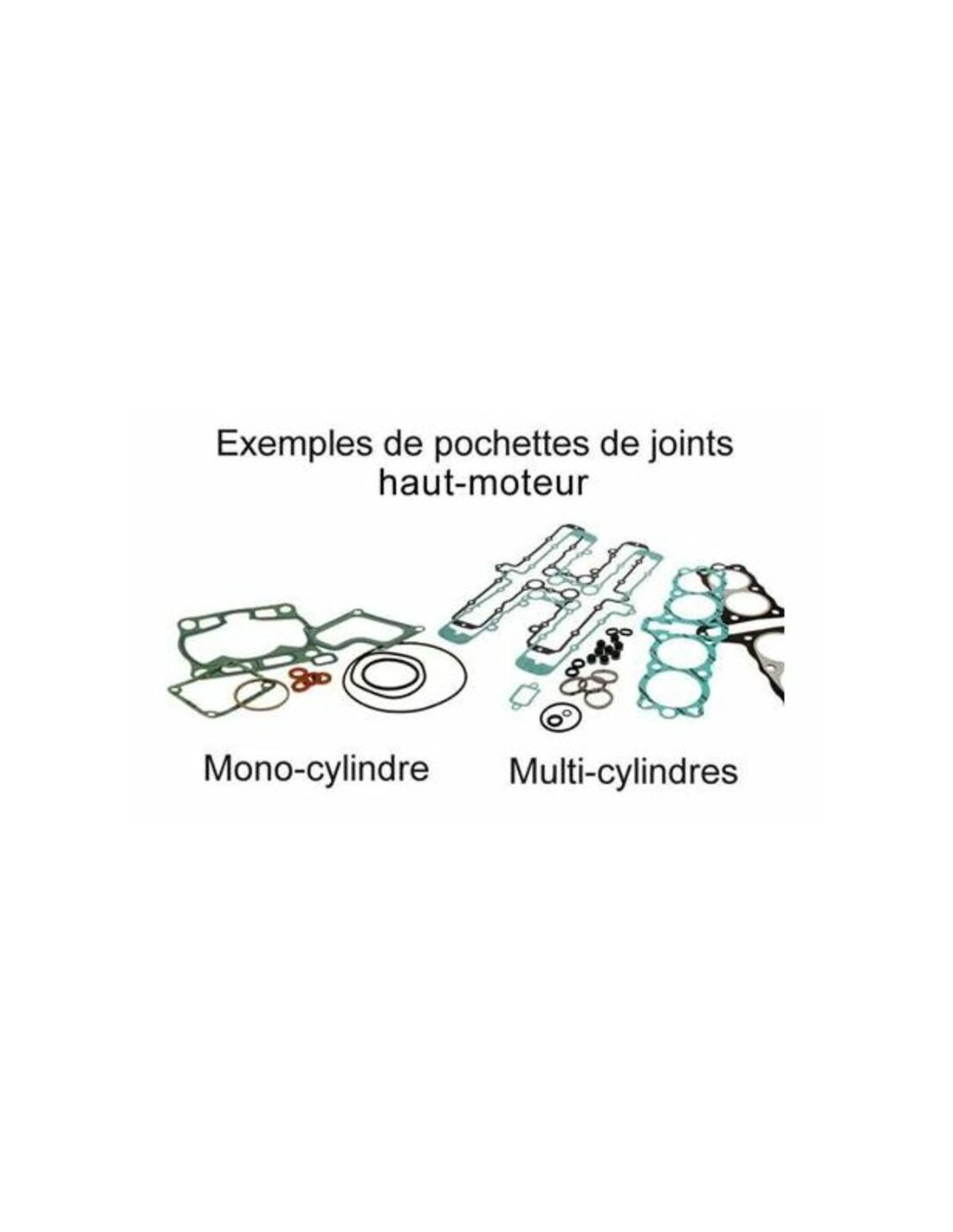 Exemples de pochettes de joints
haut-moteur

Mono-cylindre

Multi-cylindres