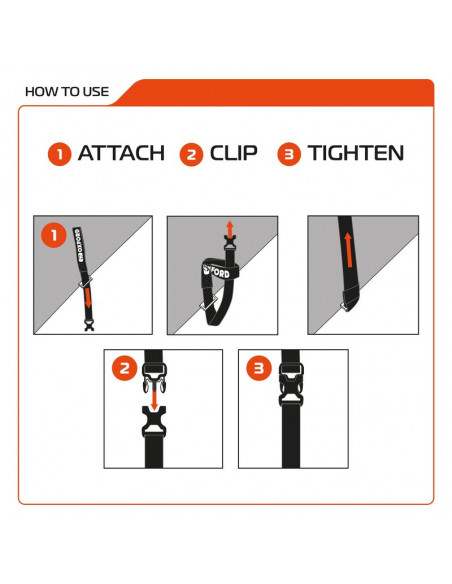 HOW TO USE

1 ATTACH 2 CLIP 3 TIGHTEN

1
OXFORD

OXFORD

2

3